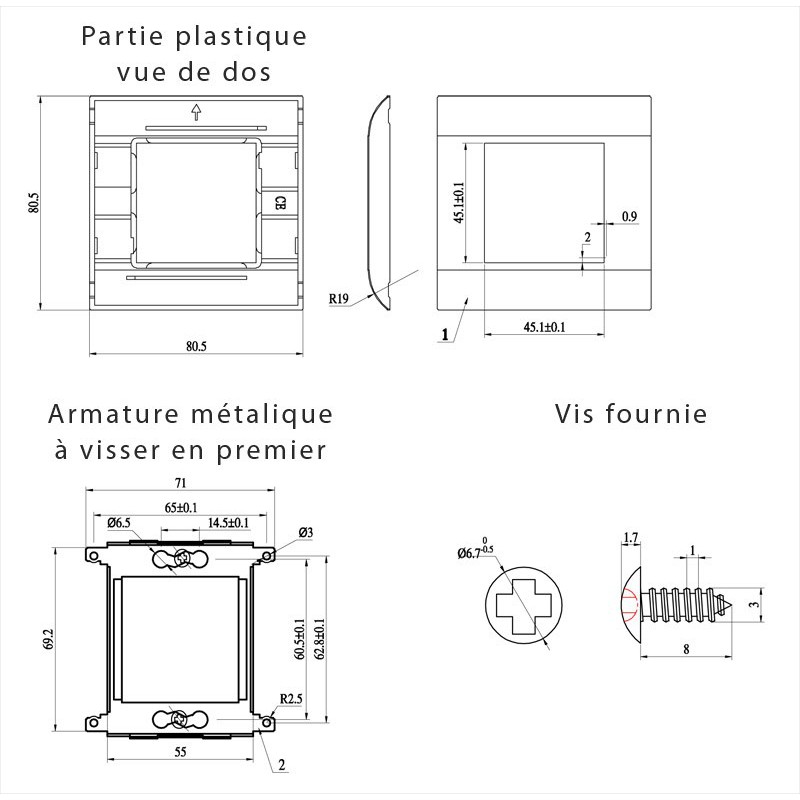 Partie plastique vue de dos

80.5

CE

80.5

R19

45.1±0.1

0.9

2

1

45.1±0.1

Armature métalique à visser en premier

71

65±0.1

Ø6.5

14.5±0.1

Ø3

69.2

60.5±0.1

62.8±0.1

R2.5

55

2

Vis fournie

$Ø6.7^{0}_{-0.5}$

1.7

1

3

8